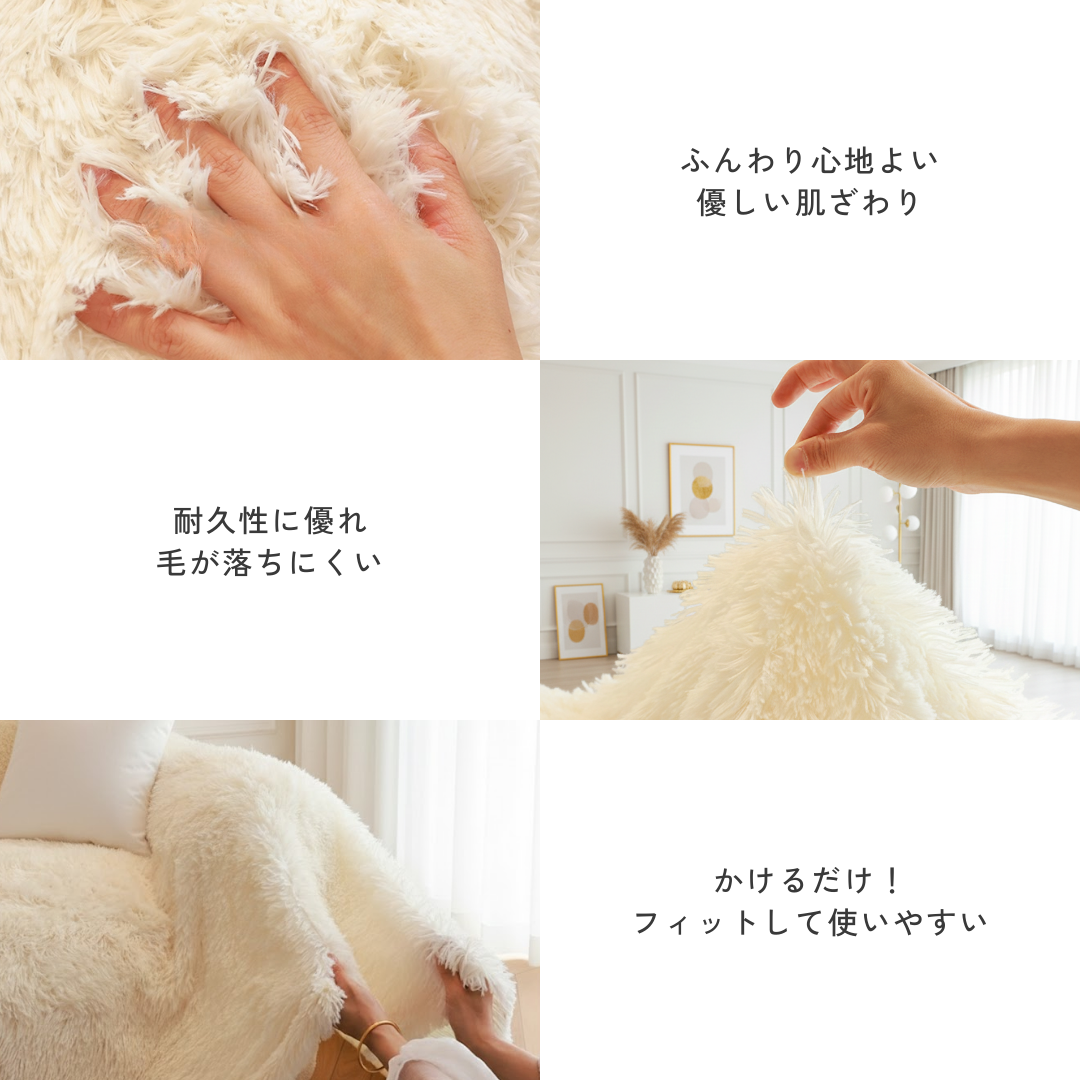 ふんわり心地よい
優しい肌ざわり

耐久性に優れ
毛が落ちにくい

かけるだけ！
フィットして使いやすい